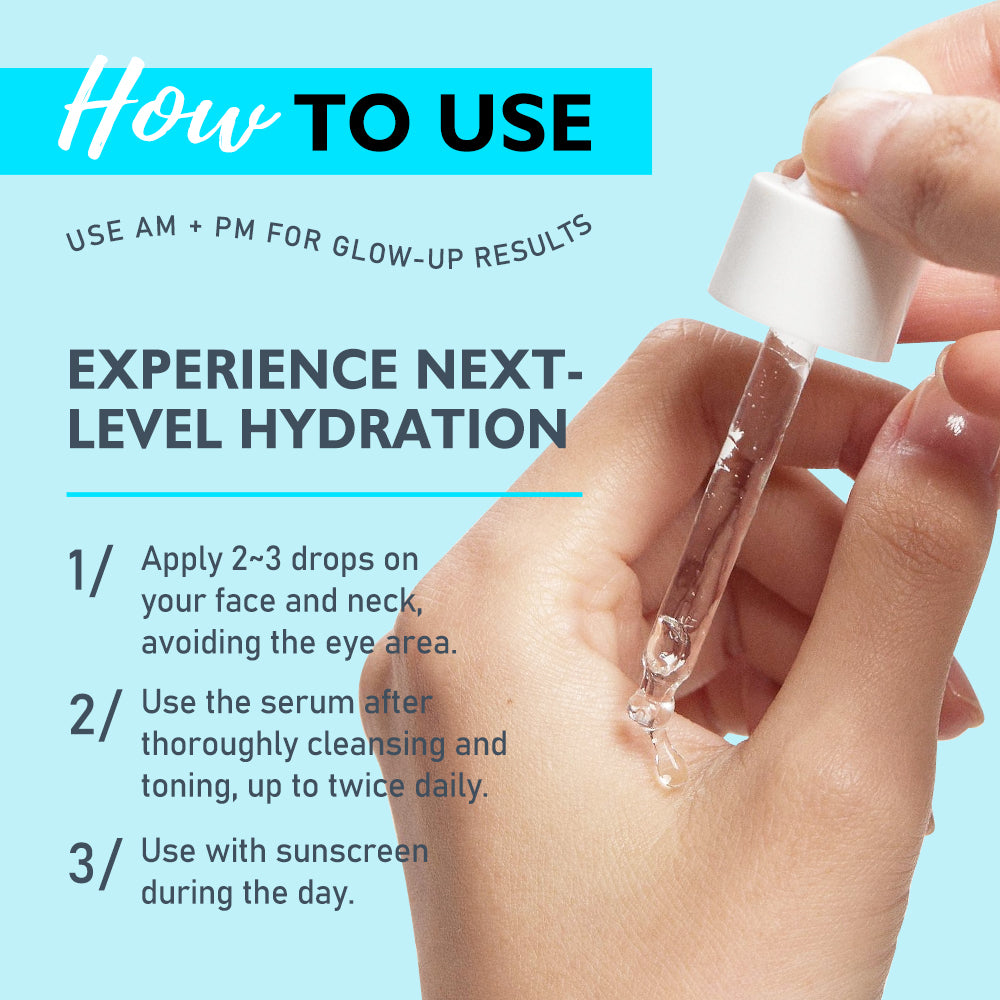 How TO USE

USE AM + PM FOR GLOW-UP RESULTS

EXPERIENCE NEXT-LEVEL HYDRATION

1/ Apply 2~3 drops on your face and neck, avoiding the eye area.

2/ Use the serum after thoroughly cleansing and toning, up to twice daily.

3/ Use with sunscreen during the day.