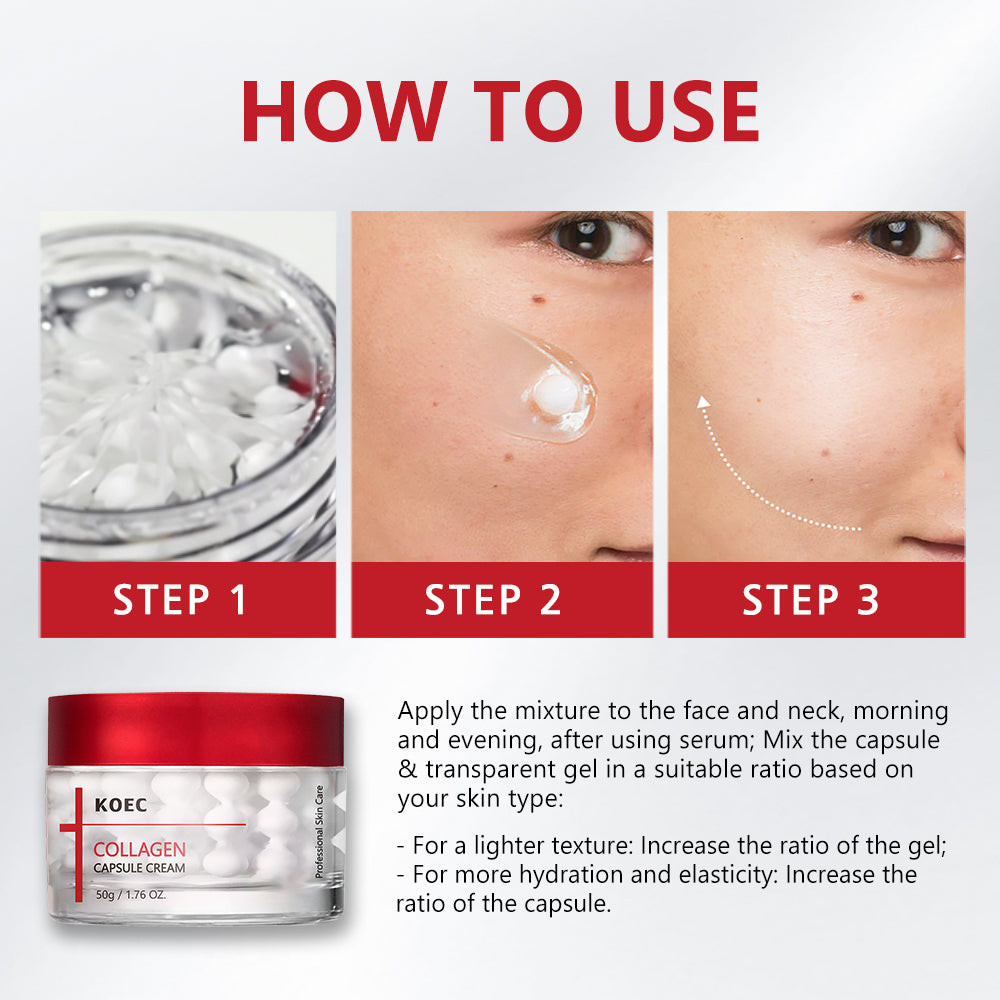 HOW TO USE

STEP 1

STEP 2

STEP 3

KOEC

COLLAGEN
CAPSULE CREAM

50g / 1.76 OZ.

Professional Skin Care

Apply the mixture to the face and neck, morning and evening, after using serum; Mix the capsule & transparent gel in a suitable ratio based on your skin type:

- For a lighter texture: Increase the ratio of the gel;
- For more hydration and elasticity: Increase the ratio of the capsule.