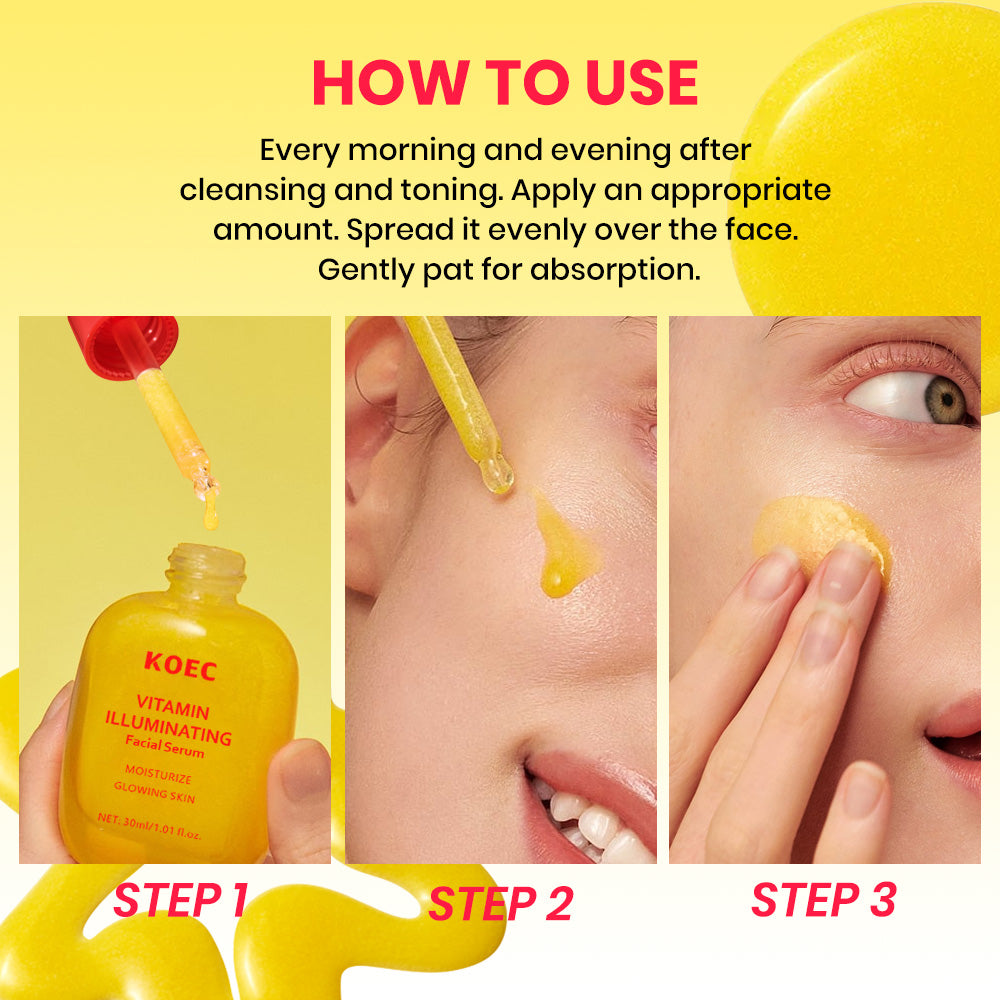 HOW TO USE

Every morning and evening after cleansing and toning. Apply an appropriate amount. Spread it evenly over the face. Gently pat for absorption.

KOEC
VITAMIN ILLUMINATING
Facial Serum
MOISTURIZE
GLOWING SKIN
NET: 30ml/1.01 fl.oz.

STEP 1

STEP 2

STEP 3