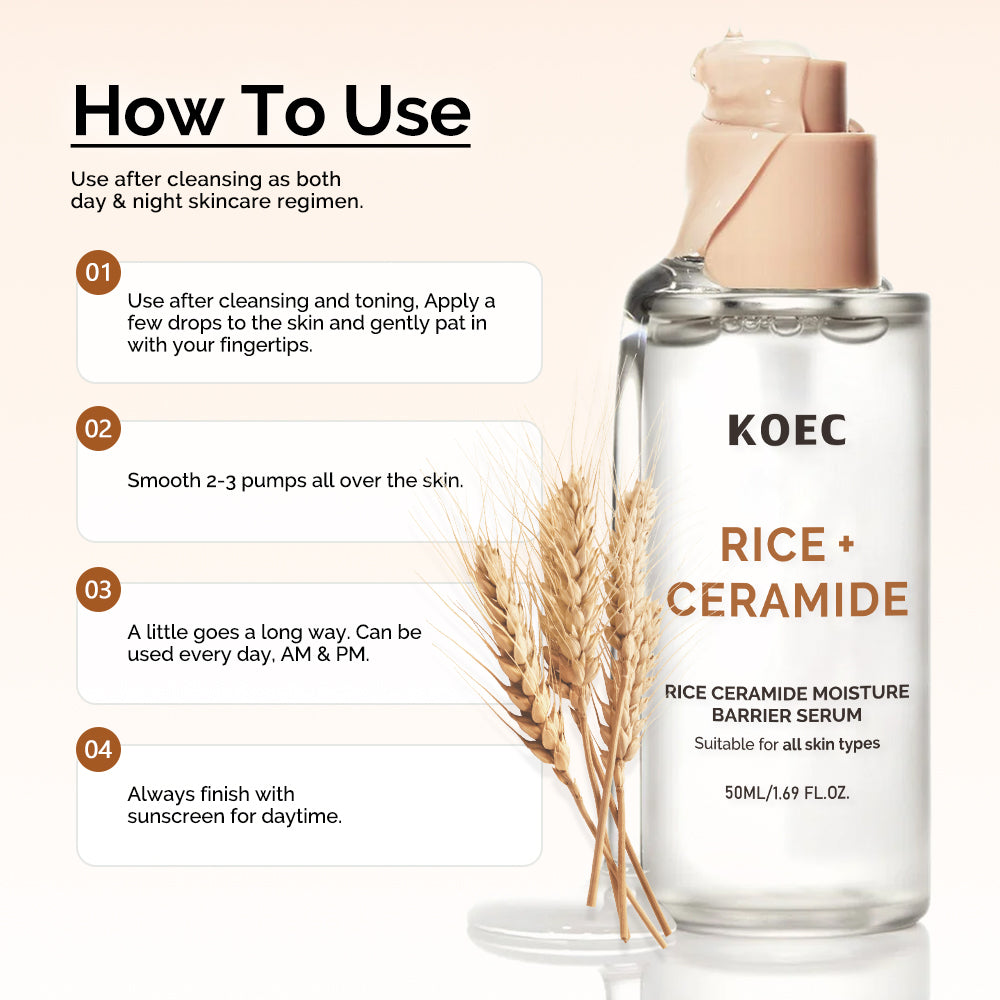 How To Use

Use after cleansing as both day & night skincare regimen.

01

Use after cleansing and toning, Apply a few drops to the skin and gently pat in with your fingertips.

02

Smooth 2-3 pumps all over the skin.

03

A little goes a long way. Can be used every day, AM & PM.

04

Always finish with sunscreen for daytime.

KOEC

RICE + CERAMIDE

RICE CERAMIDE MOISTURE BARRIER SERUM

Suitable for all skin types

50ML/1.69 FL.OZ.