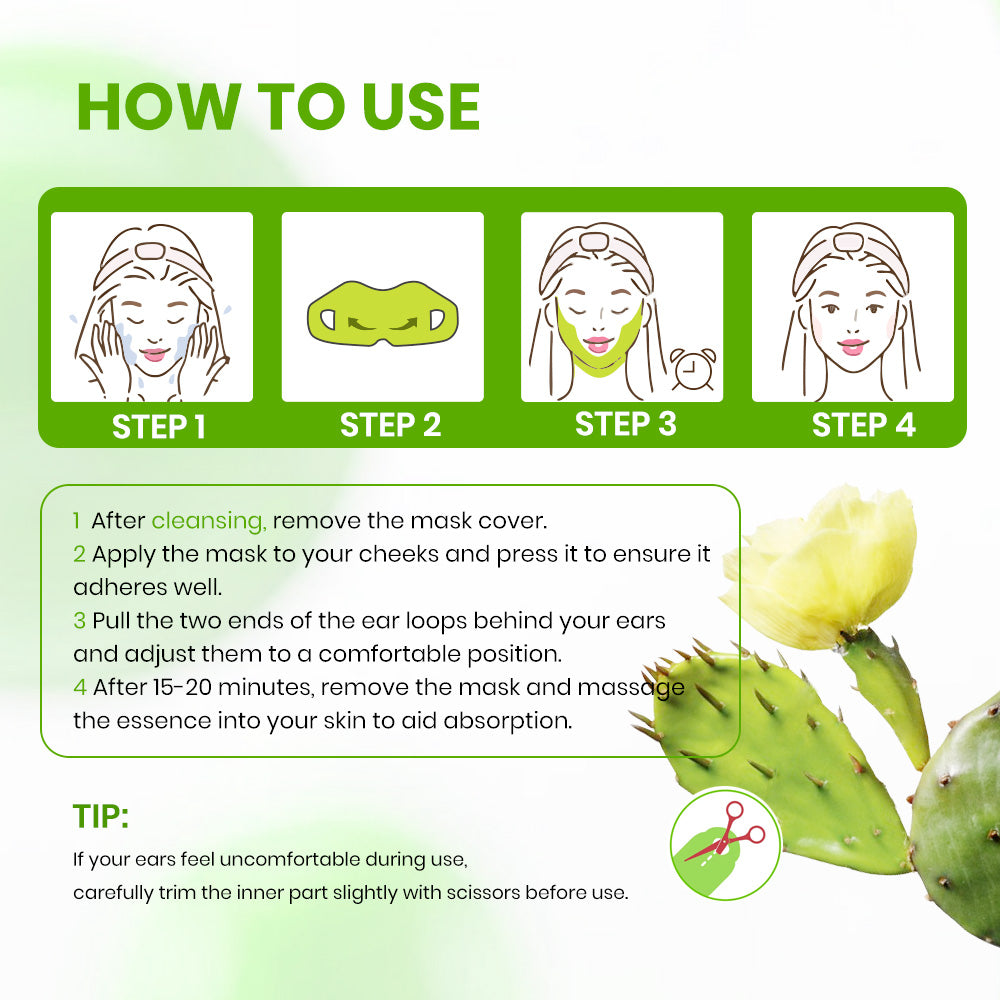 HOW TO USE

STEP 1

STEP 2

STEP 3

STEP 4

1 After cleansing, remove the mask cover.
2 Apply the mask to your cheeks and press it to ensure it adheres well.
3 Pull the two ends of the ear loops behind your ears and adjust them to a comfortable position.
4 After 15-20 minutes, remove the mask and massage the essence into your skin to aid absorption.

TIP:
If your ears feel uncomfortable during use, carefully trim the inner part slightly with scissors before use.