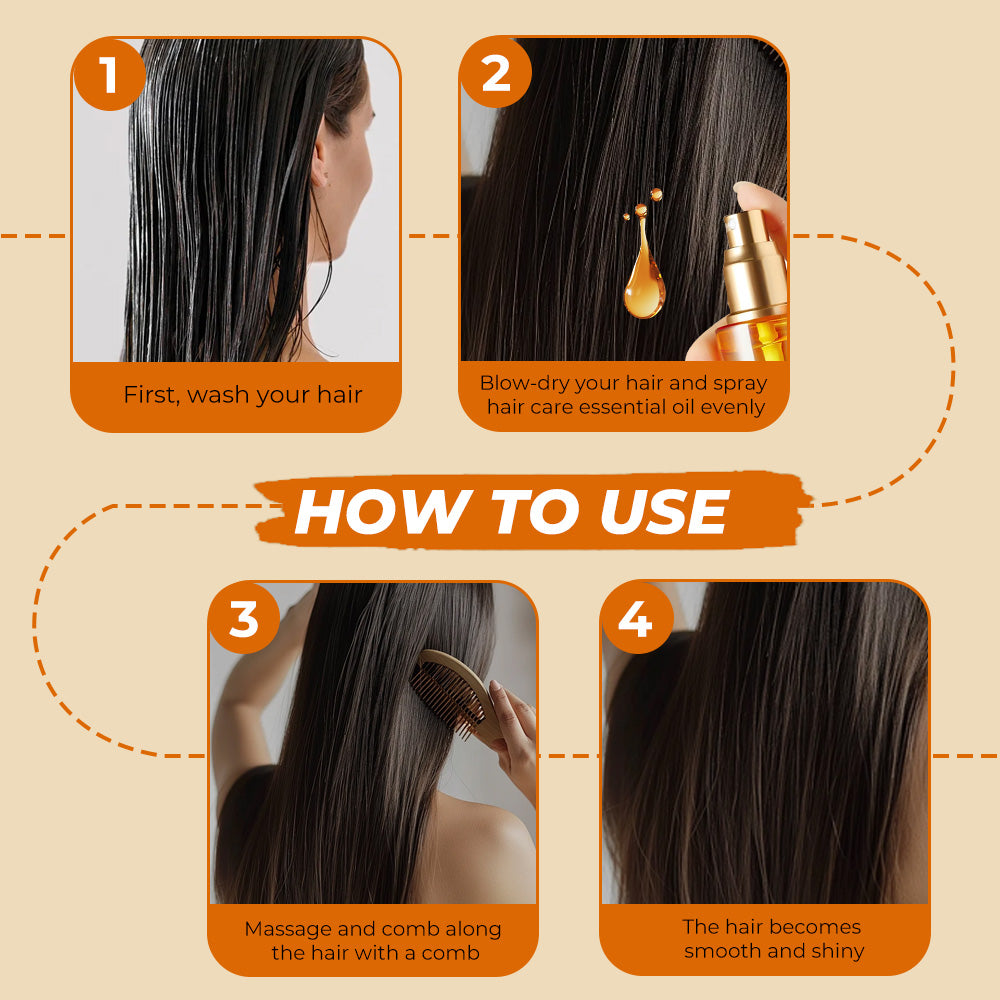 1

First, wash your hair

2

Blow-dry your hair and spray hair care essential oil evenly

HOW TO USE

3

Massage and comb along the hair with a comb

4

The hair becomes smooth and shiny