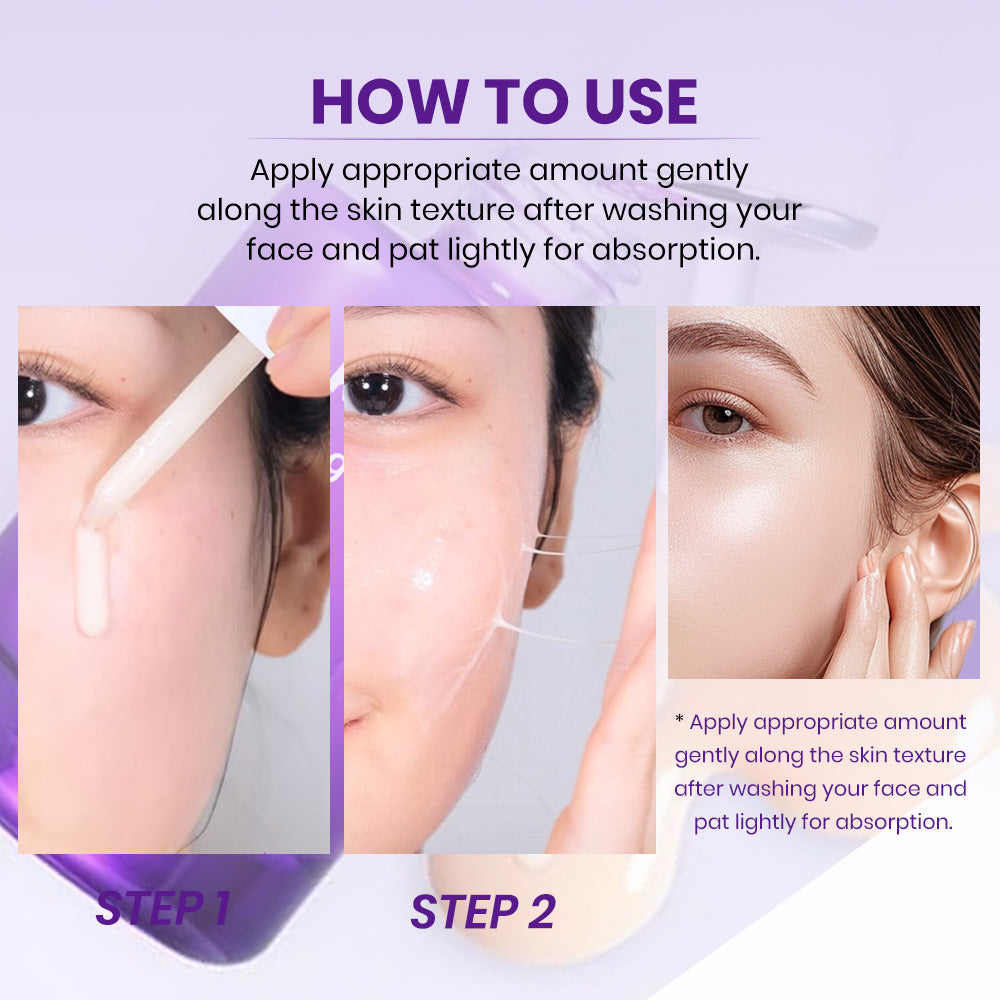 HOW TO USE

Apply appropriate amount gently along the skin texture after washing your face and pat lightly for absorption.

* Apply appropriate amount gently along the skin texture after washing your face and pat lightly for absorption.

STEP 1

STEP 2