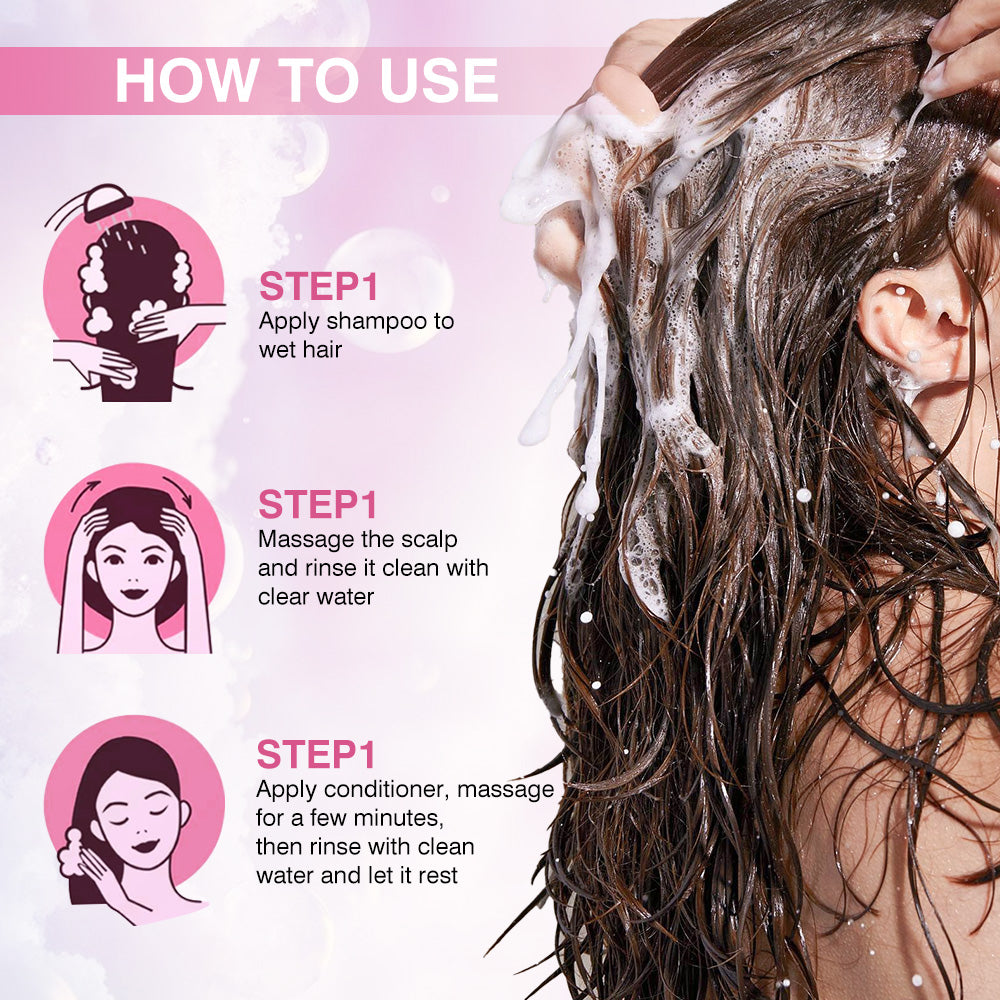 HOW TO USE

STEP1
Apply shampoo to wet hair

STEP1
Massage the scalp and rinse it clean with clear water

STEP1
Apply conditioner, massage for a few minutes, then rinse with clean water and let it rest