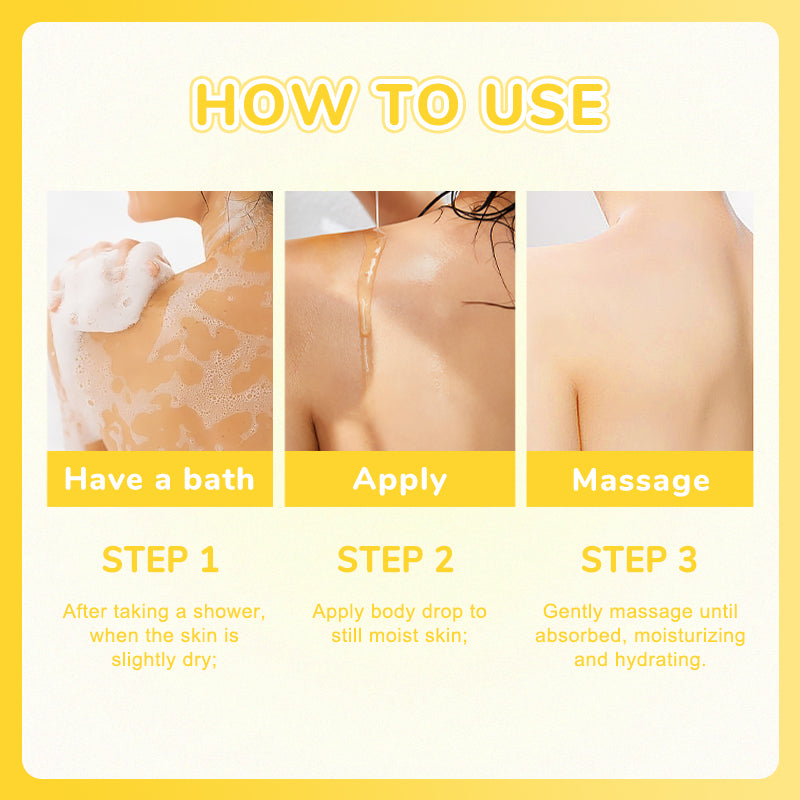 HOW TO USE

Have a bath

STEP 1

After taking a shower, when the skin is slightly dry;

Apply

STEP 2

Apply body drop to still moist skin;

Massage

STEP 3

Gently massage until absorbed, moisturizing and hydrating.